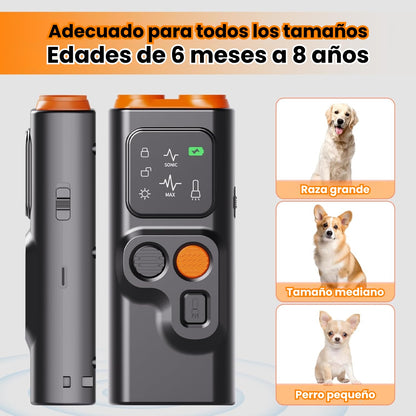 Adecuado para todos los tamaños
Edades de 6 meses a 8 años

SONIC
MAX

Raza grande
Tamaño mediano
Perro pequeño