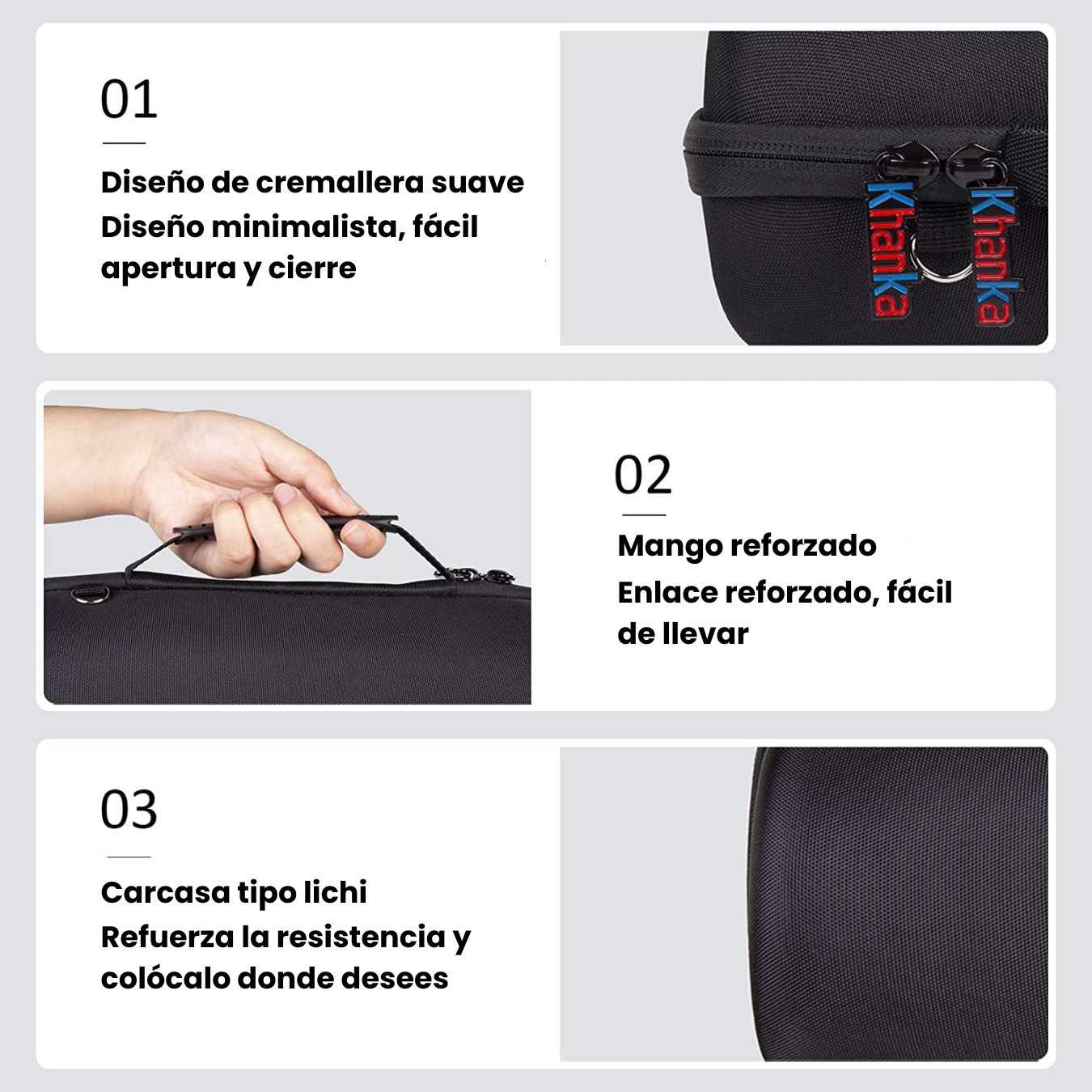 01

Diseño de cremallera suave
Diseño minimalista, fácil apertura y cierre

Khanka Khanka

02

Mango reforzado
Enlace reforzado, fácil de llevar

03

Carcasa tipo lichi
Refuerza la resistencia y colócalo donde desees