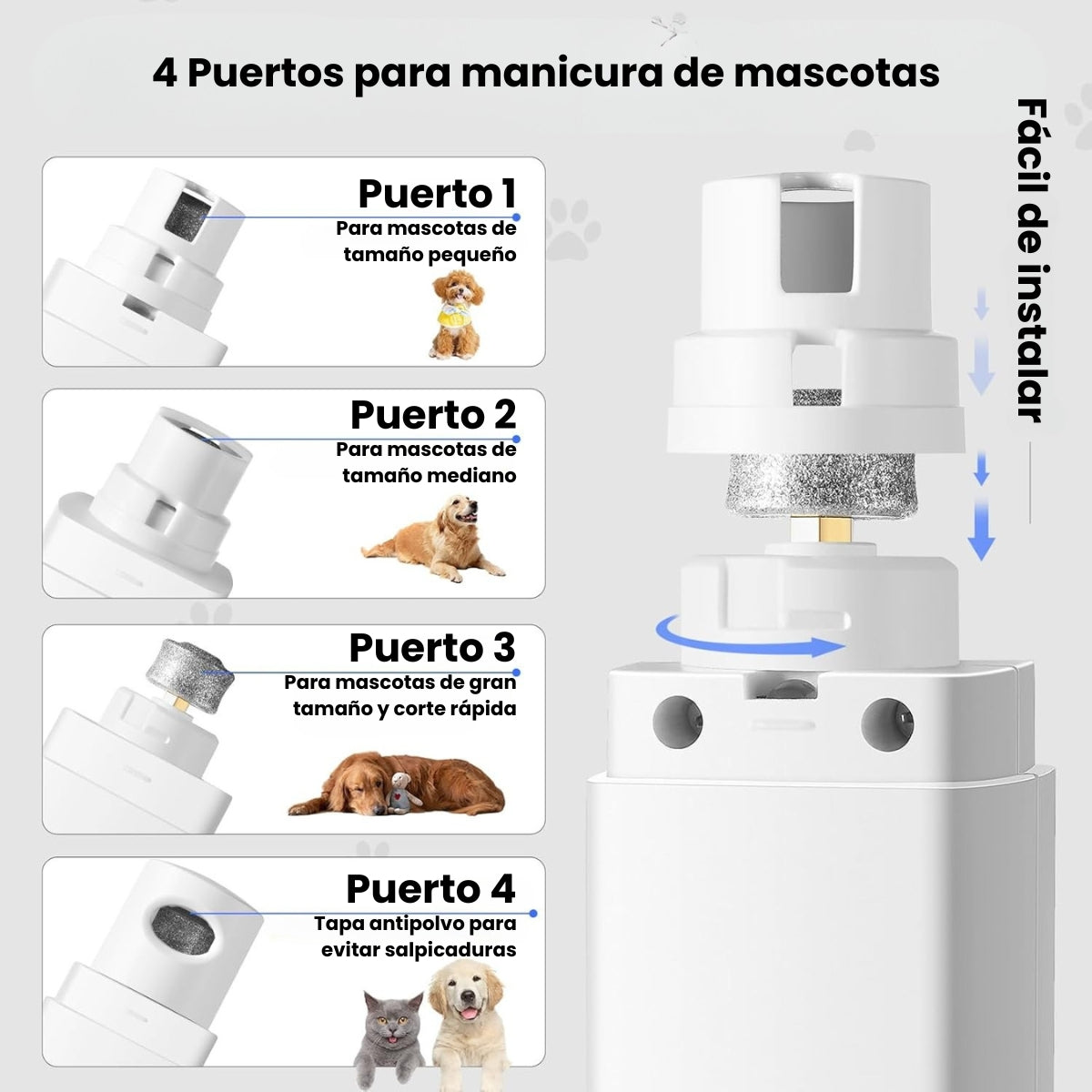 4 Puertos para manicura de mascotas

Puerto 1
Para mascotas de tamaño pequeño

Puerto 2
Para mascotas de tamaño mediano

Puerto 3
Para mascotas de gran tamaño y corte rápida

Puerto 4
Tapa antipolvo para evitar salpicaduras

Fácil de instalar